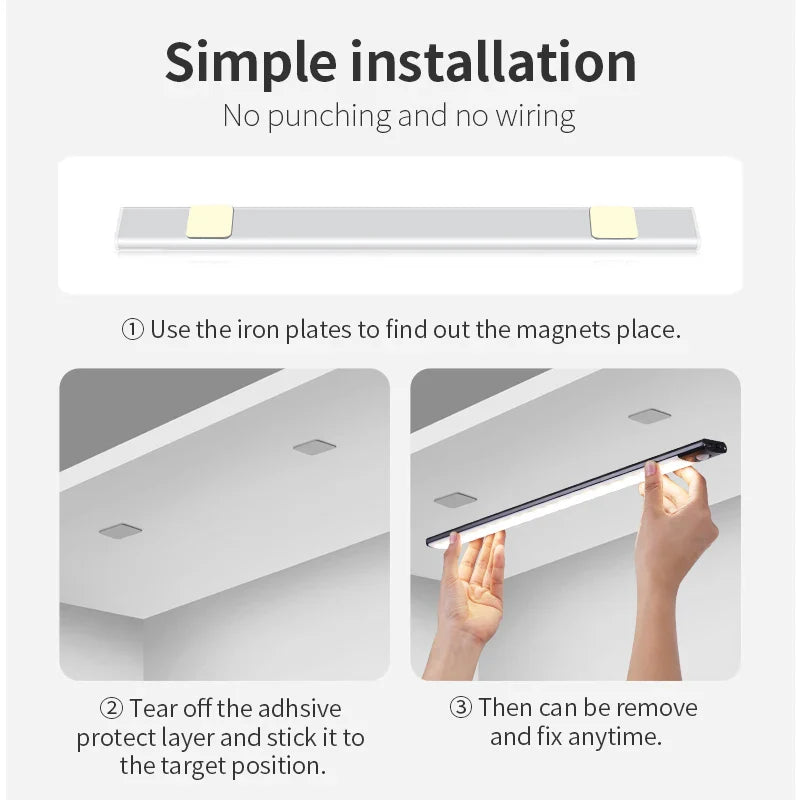 Simple installation

No punching and no wiring

① Use the iron plates to find out the magnets place.

② Tear off the adhsive protect layer and stick it to the target position.

③ Then can be remove and fix anytime.